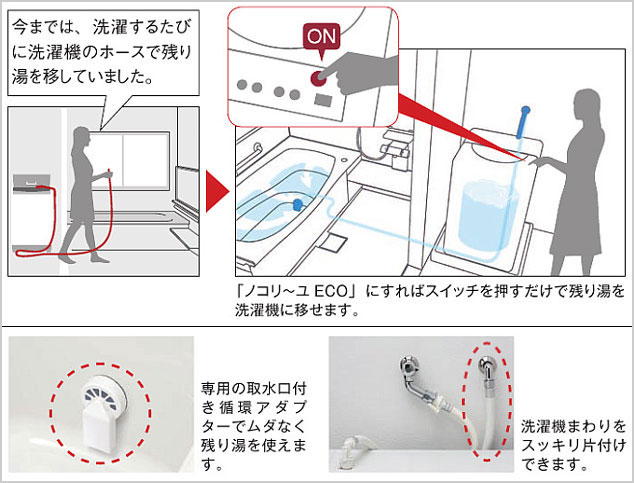 今までは、洗濯するたびに洗濯機のホースで残り湯を移していました。

ON

「ノコリ～ユ ECO」にすればスイッチを押すだけで残り湯を洗濯機に移せます。

専用の取水口付き循環アダプターでムダなく残り湯を使えます。

洗濯機まわりをスッキリ片付けできます。